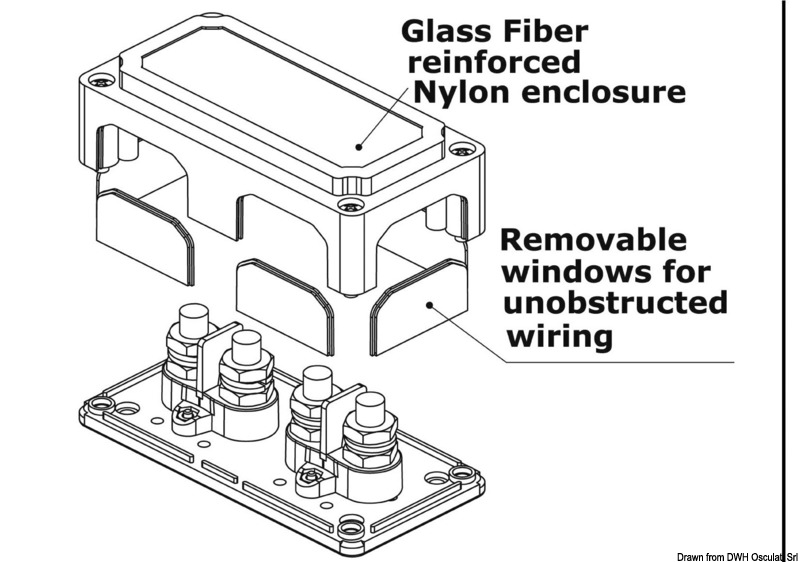 Glass Fiber reinforced Nylon enclosure

Removable windows for unobstructed wiring

Drawn from DWH Osculati Srl