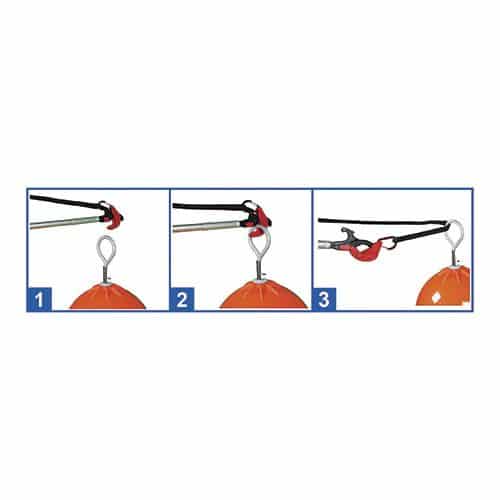 1

2

3